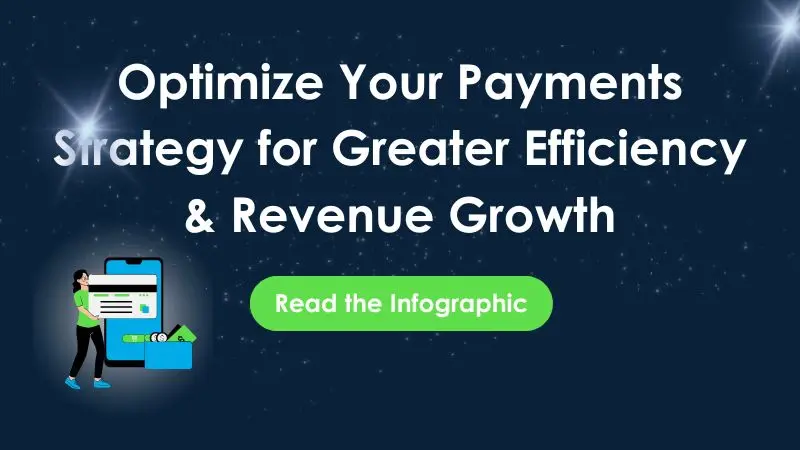 Optimize Your Payments Strategy for Greater Efficiency & Revenue Growth

Read the Infographic